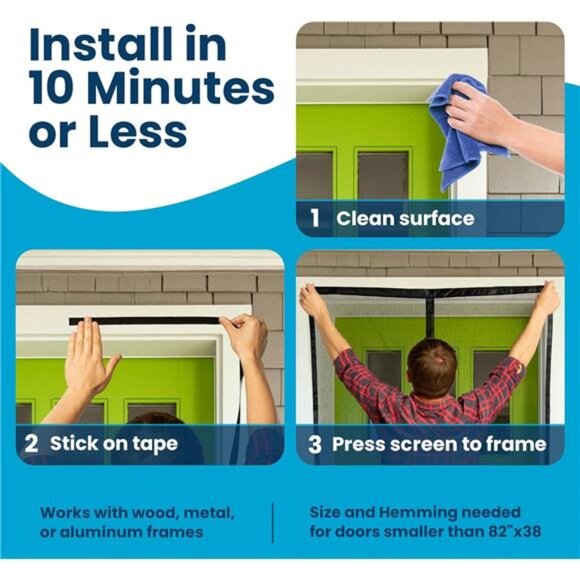 Install in 10 Minutes or Less

1 Clean surface

2 Stick on tape

3 Press screen to frame

Works with wood, metal, or aluminum frames

Size and Hemming needed for doors smaller than 82"x38